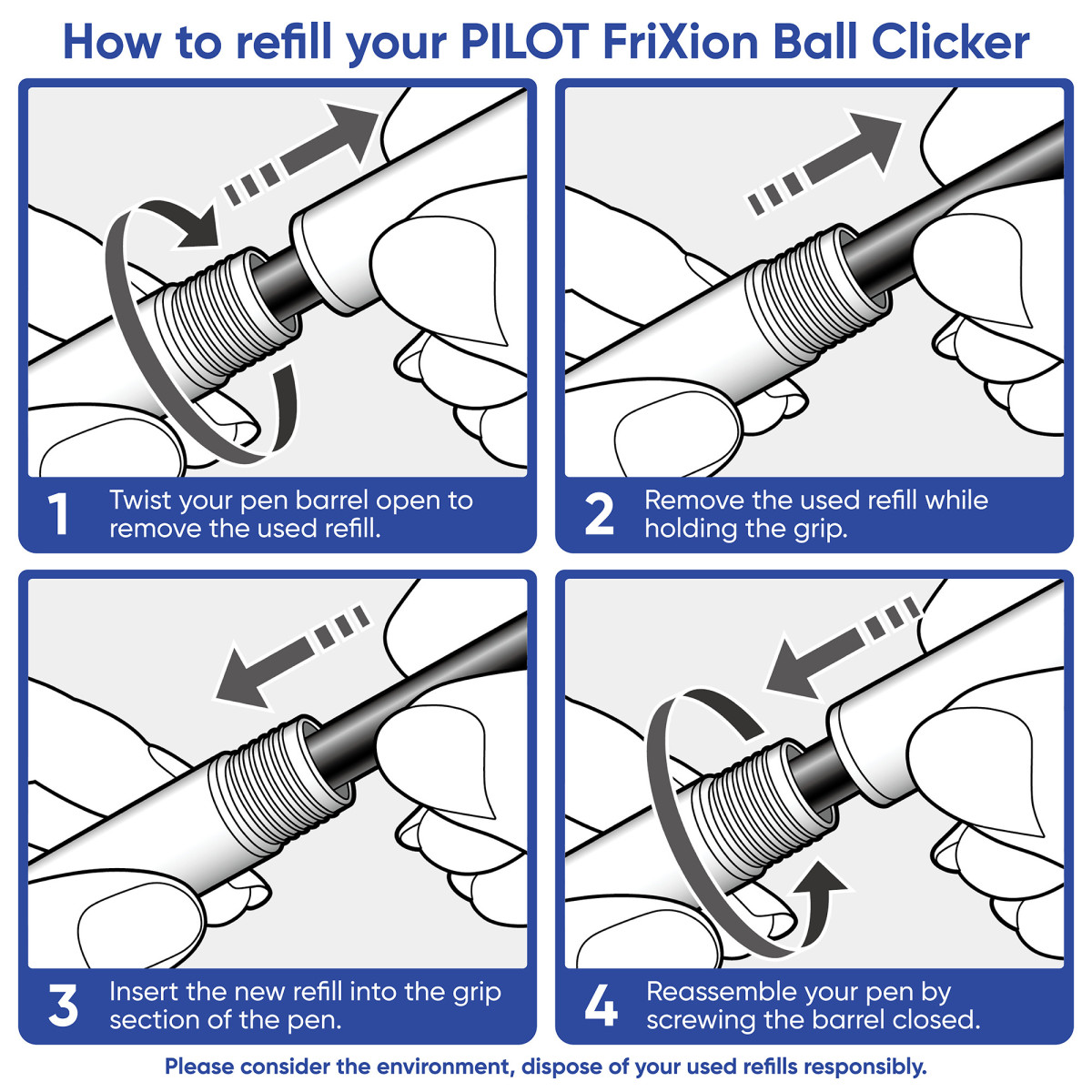 How to refill your PILOT FriXion Ball Clicker

1 Twist your pen barrel open to remove the used refill.

2 Remove the used refill while holding the grip.

3 Insert the new refill into the grip section of the pen.

4 Reassemble your pen by screwing the barrel closed.

Please consider the environment, dispose of your used refills responsibly.